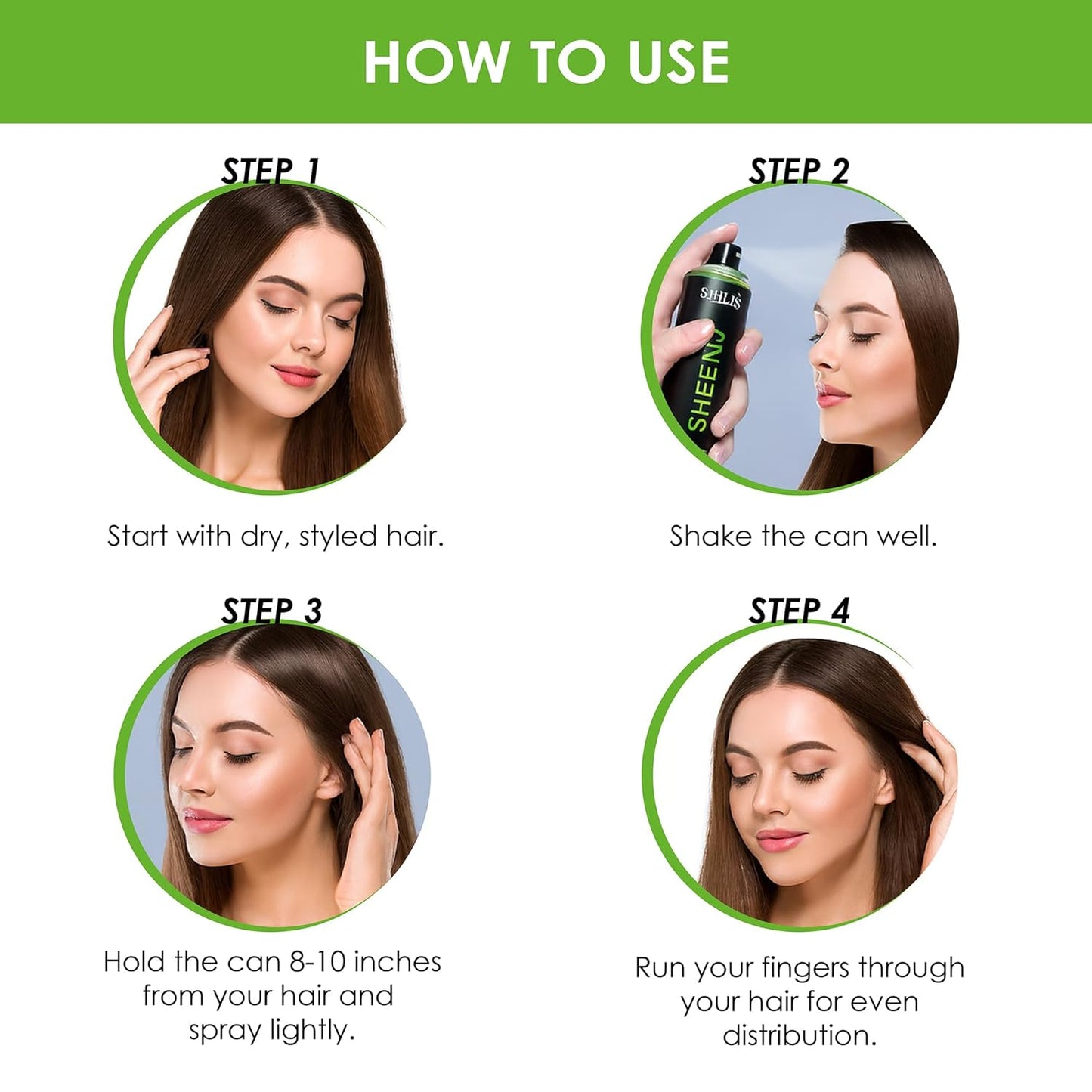 HOW TO USE

STEP 1

Start with dry, styled hair.

STEP 2

SIHLIS

SHEENU

Shake the can well.

STEP 3

Hold the can 8-10 inches from your hair and spray lightly.

STEP 4

Run your fingers through your hair for even distribution.